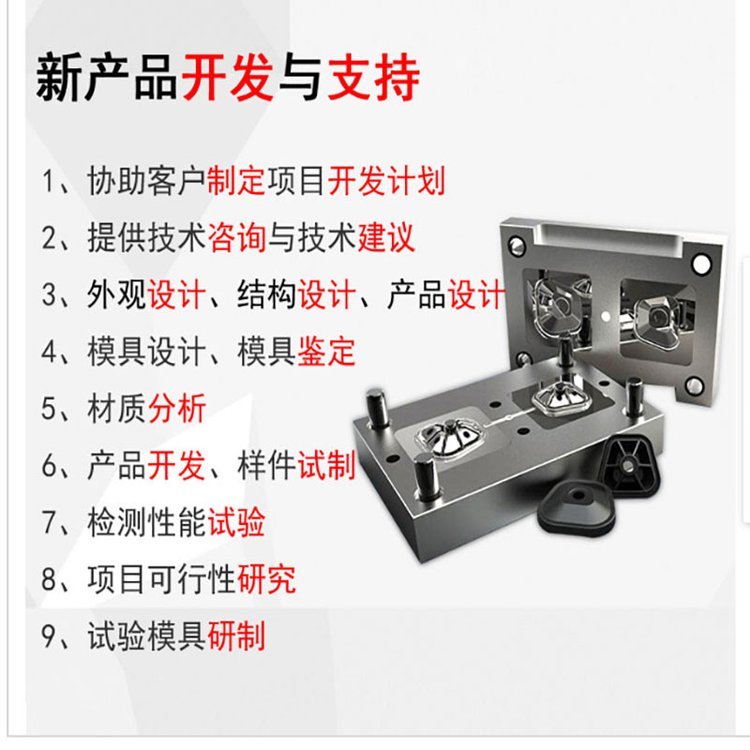 新产品开发与支持

1、协助客户制定项目开发计划

2、提供技术咨询与技术建议

3、外观设计、结构设计、产品设计

4、模具设计、模具鉴定

5、材质分析

6、产品开发、样件试制

7、检测性能试验

8、项目可行性研究

9、试验模具研制