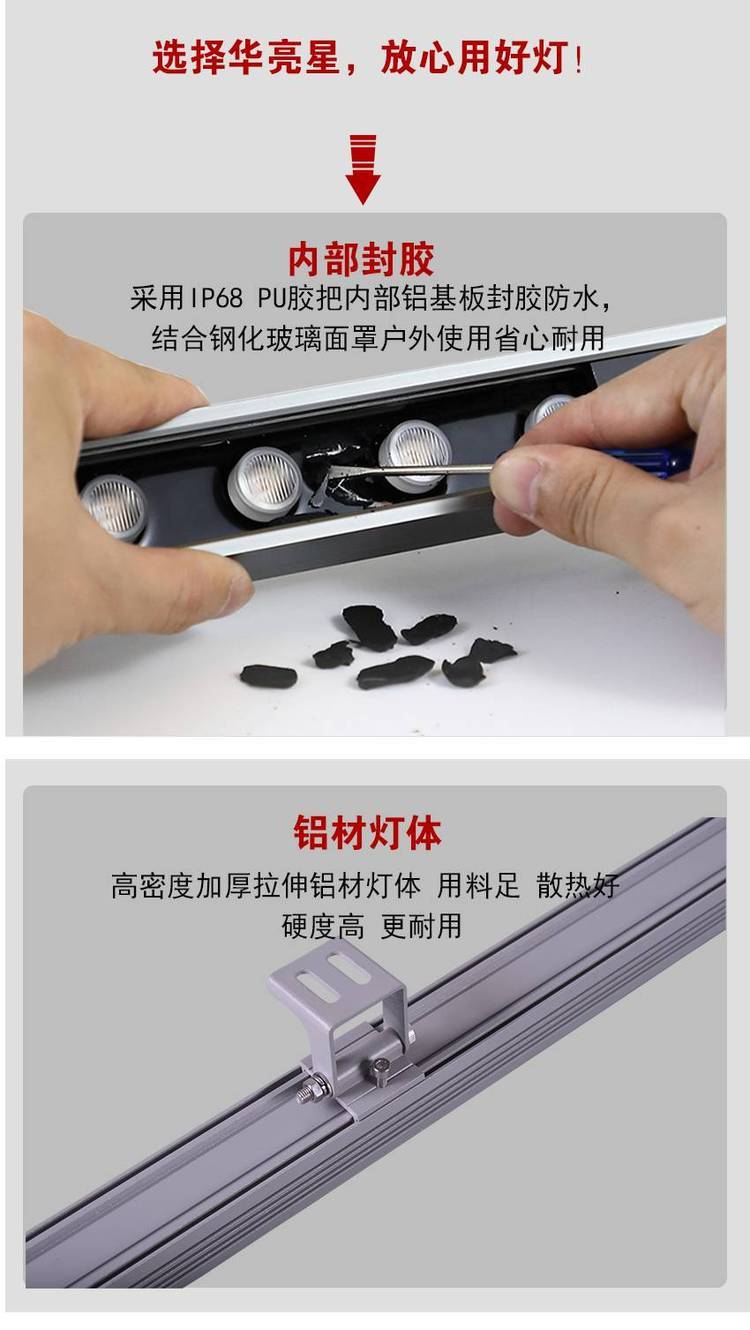 选择华亮星，放心用好灯!

内部封胶

采用IP68 PU胶把内部铝基板封胶防水，结合钢化玻璃面罩户外使用省心耐用

铝材灯体

高密度加厚拉伸铝材灯体 用料足 散热好 硬度高 更耐用