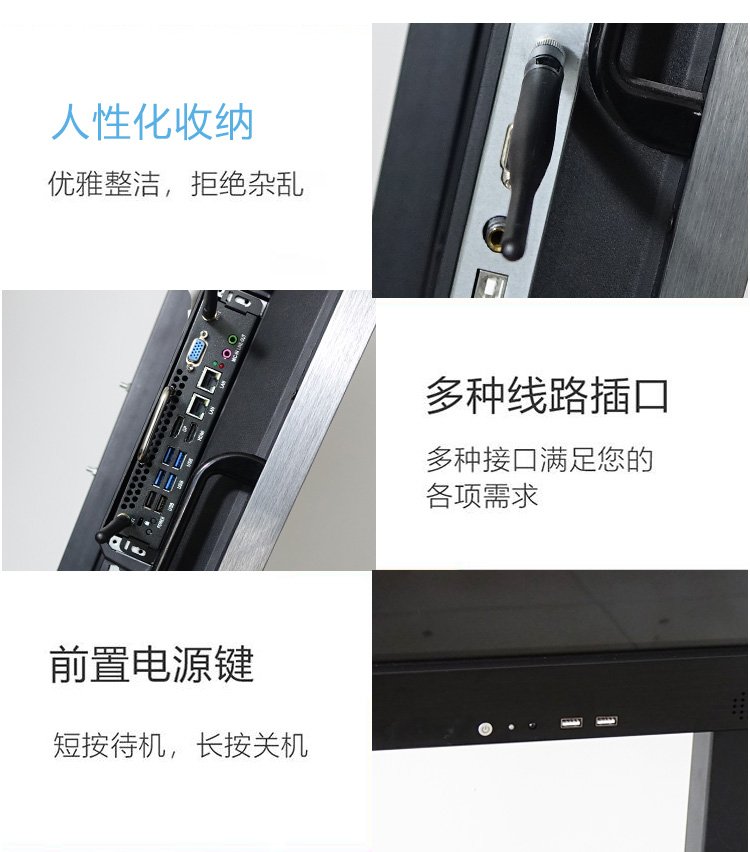 人性化收纳

优雅整洁，拒绝杂乱

多种线路插口

多种接口满足您的各项需求

前置电源键

短按待机，长按关机