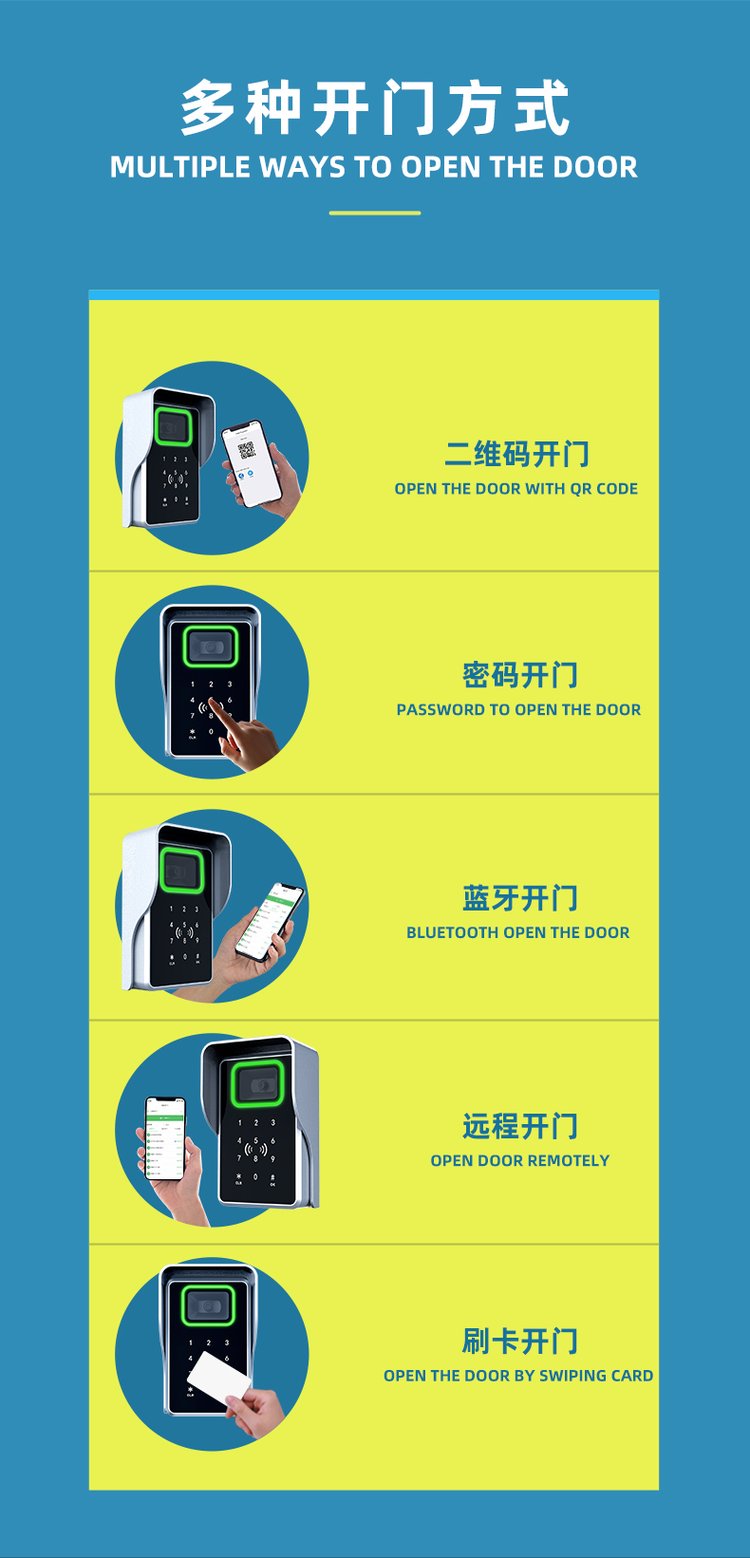 多种开门方式
MULTIPLE WAYS TO OPEN THE DOOR

二维码开门
OPEN THE DOOR WITH QR CODE

密码开门
PASSWORD TO OPEN THE DOOR

蓝牙开门
BLUETOOTH OPEN THE DOOR

远程开门
OPEN DOOR REMOTELY

刷卡开门
OPEN THE DOOR BY SWIPING CARD