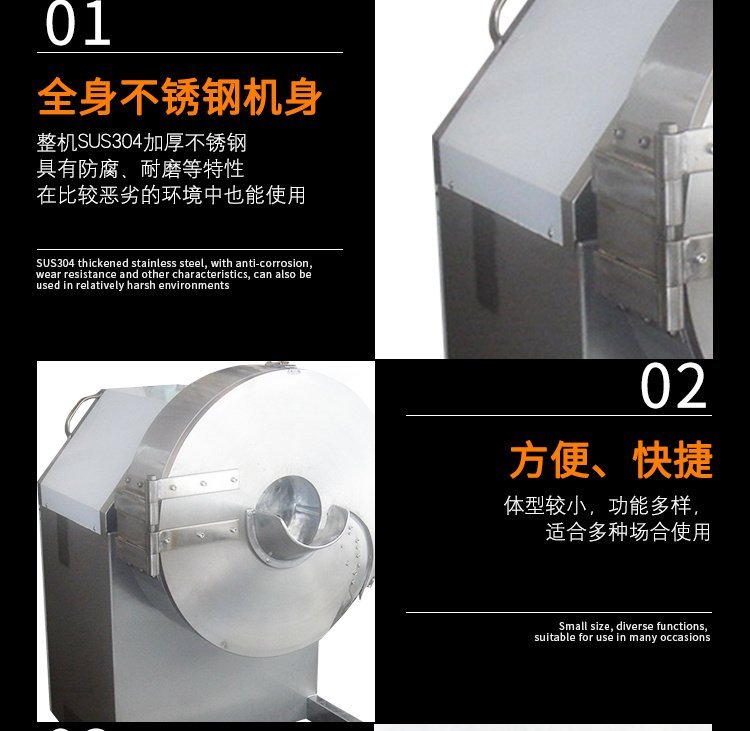 01

全身不锈钢机身

整机SUS304加厚不锈钢
具有防腐、耐磨等特性
在比较恶劣的环境中也能使用

SUS304 thickened stainless steel, with anti-corrosion, wear resistance and other characteristics, can also be used in relatively harsh environments

02

方便、快捷

体型较小，功能多样，
适合多种场合使用

Small size, diverse functions, suitable for use in many occasions