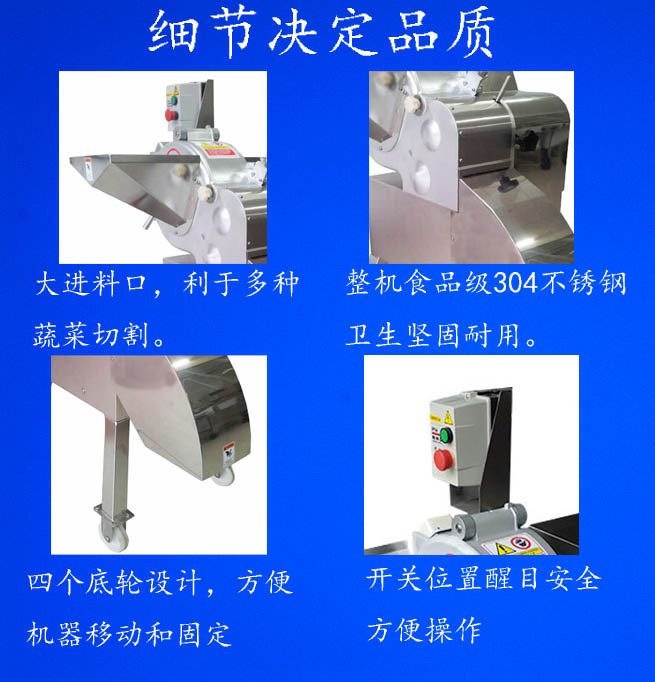 细节决定品质

大进料口，利于多种蔬菜切割。

整机食品级304不锈钢卫生坚固耐用。

四个底轮设计，方便机器移动和固定

开关位置醒目安全方便操作