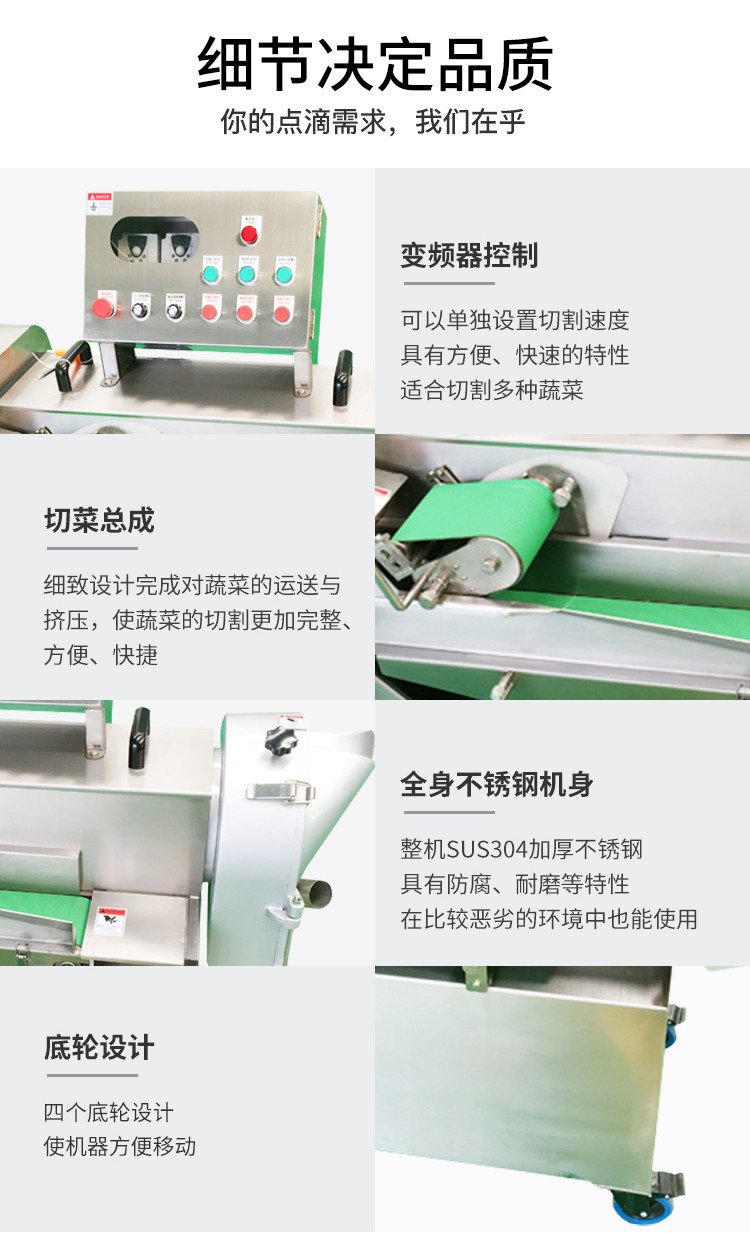 细节决定品质
你的点滴需求，我们在乎

变频器控制

可以单独设置切割速度
具有方便、快速的特性
适合切割多种蔬菜

切菜总成

细致设计完成对蔬菜的运送与挤压，使蔬菜的切割更加完整、方便、快捷

全身不锈钢机身

整机SUS304加厚不锈钢
具有防腐、耐磨等特性
在比较恶劣的环境中也能使用

底轮设计

四个底轮设计
使机器方便移动