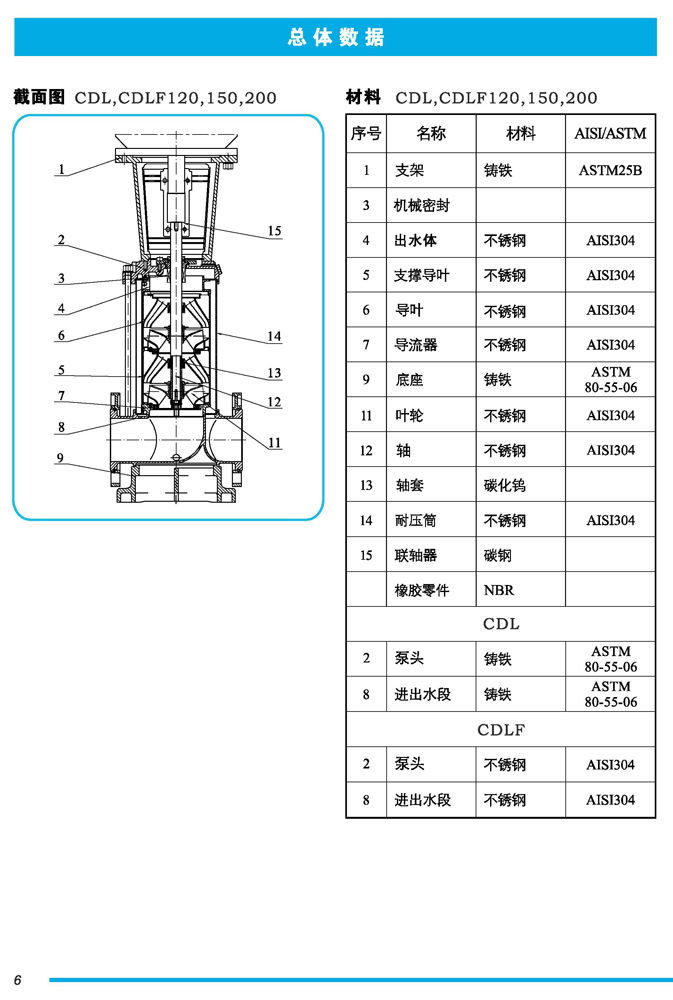 总体数据

截面图 CDL,CDLF120,150,200

1
2
3
4
6
5
7
8
9
15
14
13
12
11

材料 CDL,CDLF120,150,200

| 序号 | 名称 | 材料 | AISI/ASTM |
|---|---|---|---|
| 1 | 支架 | 铸铁 | ASTM25B |
| 3 | 机械密封 | | |
| 4 | 出水体 | 不锈钢 | AISI304 |
| 5 | 支撑导叶 | 不锈钢 | AISI304 |
| 6 | 导叶 | 不锈钢 | AISI304 |
| 7 | 导流器 | 不锈钢 | AISI304 |
| 9 | 底座 | 铸铁 | ASTM 80-55-06 |
| 11 | 叶轮 | 不锈钢 | AISI304 |
| 12 | 轴 | 不锈钢 | AISI304 |
| 13 | 轴套 | 碳化钨 | |
| 14 | 耐压筒 | 不锈钢 | AISI304 |
| 15 | 联轴器 | 碳钢 | |
| | 橡胶零件 | NBR | |
| CDL | | | |
| 2 | 泵头 | 铸铁 | ASTM 80-55-06 |
| 8 | 进出水段 | 铸铁 | ASTM 80-55-06 |
| CDLF | | | |
| 2 | 泵头 | 不锈钢 | AISI304 |
| 8 | 进出水段 | 不锈钢 | AISI304 |

6