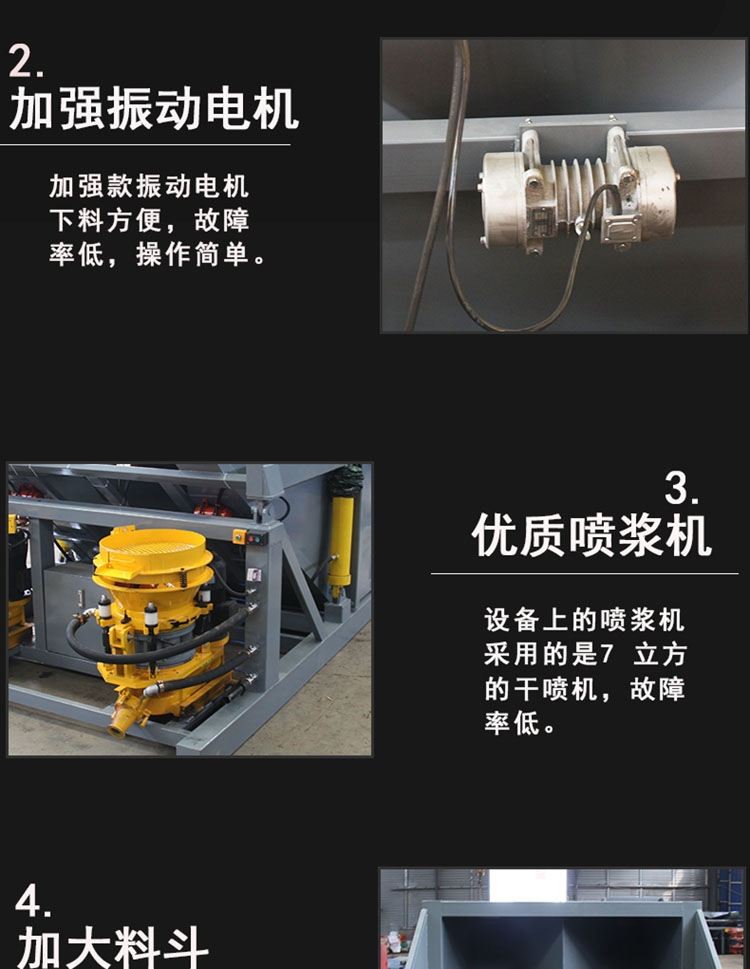 2.
加强振动电机

加强款振动电机下料方便，故障率低，操作简单。

3.
优质喷浆机

设备上的喷浆机采用的是7 立方的干喷机，故障率低。

4.
加大料斗