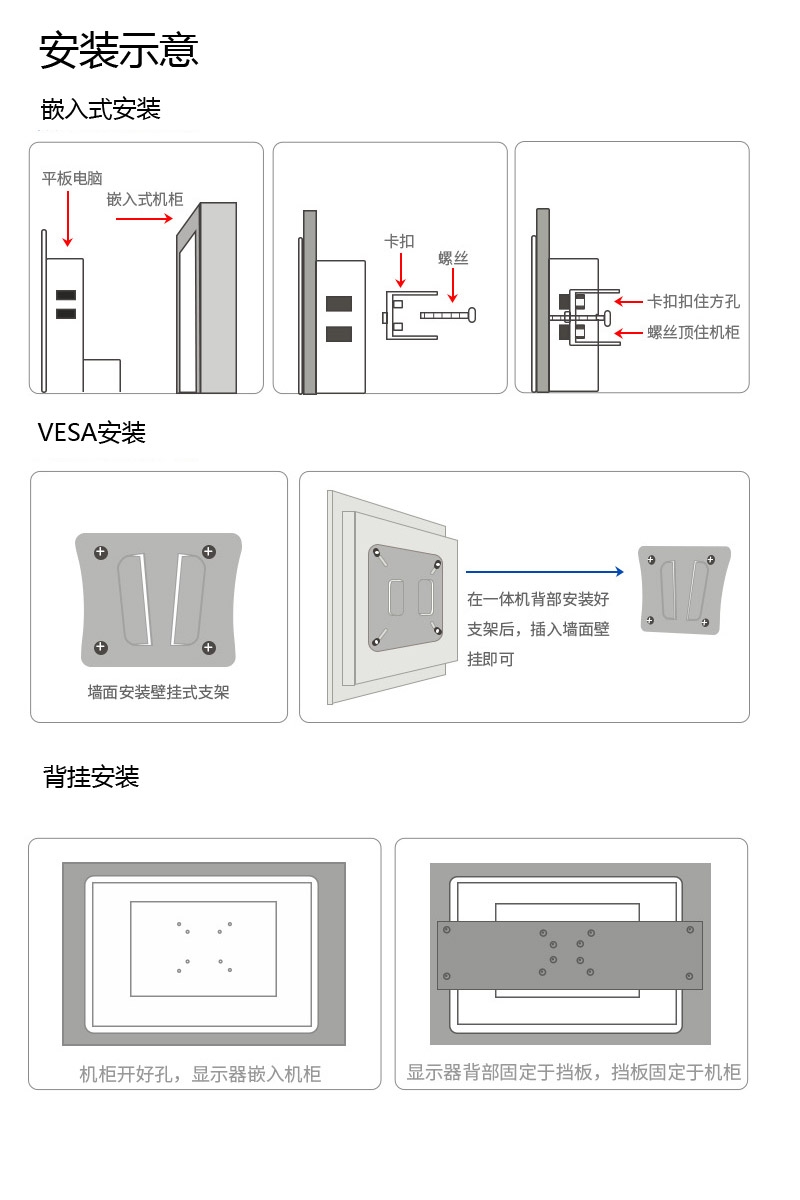 安装示意

嵌入式安装

平板电脑

嵌入式机柜

卡扣

螺丝

卡扣扣住方孔

螺丝顶住机柜

VESA安装

墙面安装壁挂式支架

在一体机背部安装好支架后，插入墙面壁挂即可

背挂安装

机柜开好孔，显示器嵌入机柜

显示器背部固定于挡板，挡板固定于机柜