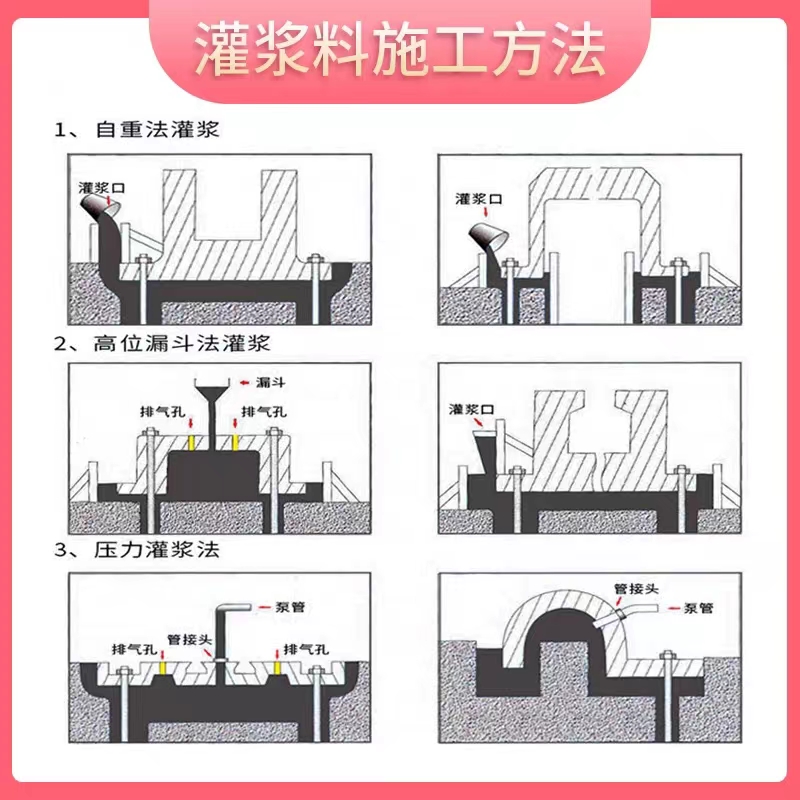 灌浆料施工方法

1、自重法灌浆

灌浆口

灌浆口

2、高位漏斗法灌浆

漏斗

排气孔

排气孔

灌浆口

3、压力灌浆法

泵管

排气孔

管接头

排气孔

管接头

泵管