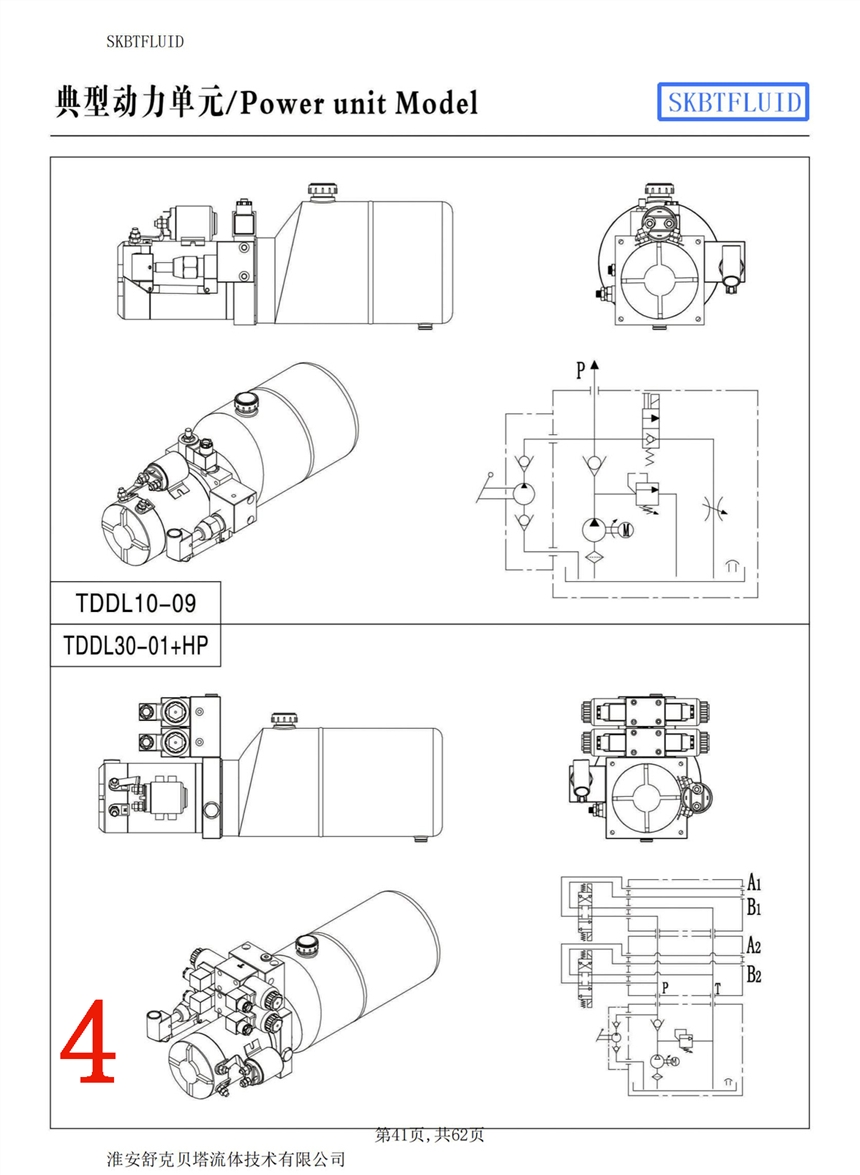 SKBTFLUID

典型动力单元/Power unit Model

SKBTFLUID

P

M

TDDL10-09

TDDL30-01+HP

A1

B1

A2

B2

P

T

M

4

第41页,共62页

淮安舒克贝塔流体技术有限公司