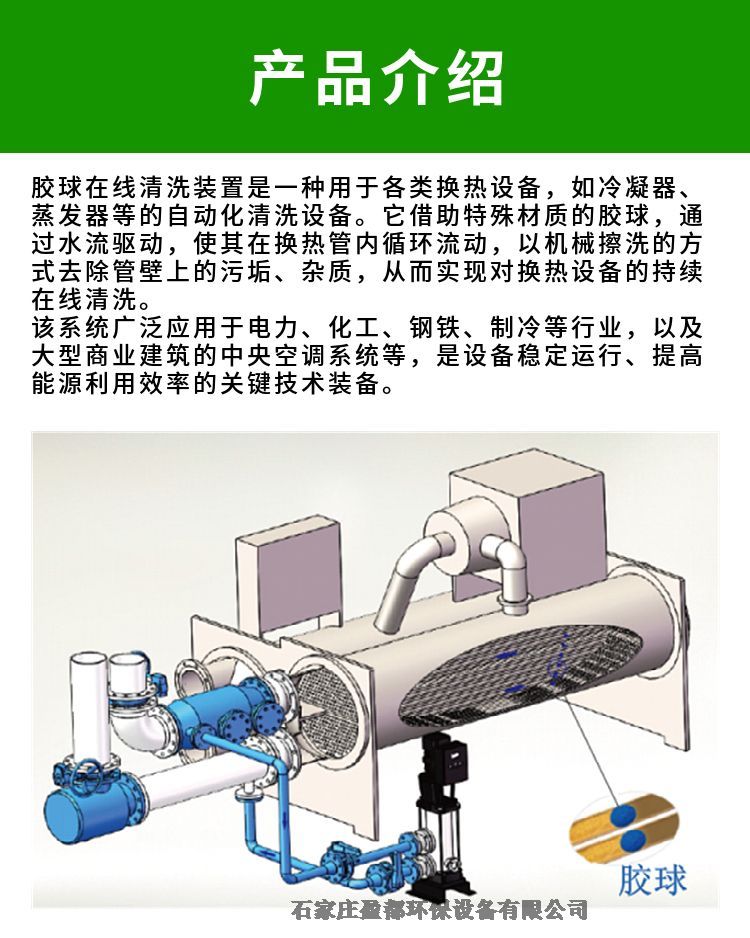 产品介绍

胶球在线清洗装置是一种用于各类换热设备，如冷凝器、蒸发器等的自动化清洗设备。它借助特殊材质的胶球，通过水流驱动，使其在换热管内循环流动，以机械擦洗的方式去除管壁上的污垢、杂质，从而实现对换热设备的持续在线清洗。
该系统广泛应用于电力、化工、钢铁、制冷等行业，以及大型商业建筑的中央空调系统等，是设备稳定运行、提高能源利用效率的关键技术装备。

胶球

石家庄盈都环保设备有限公司