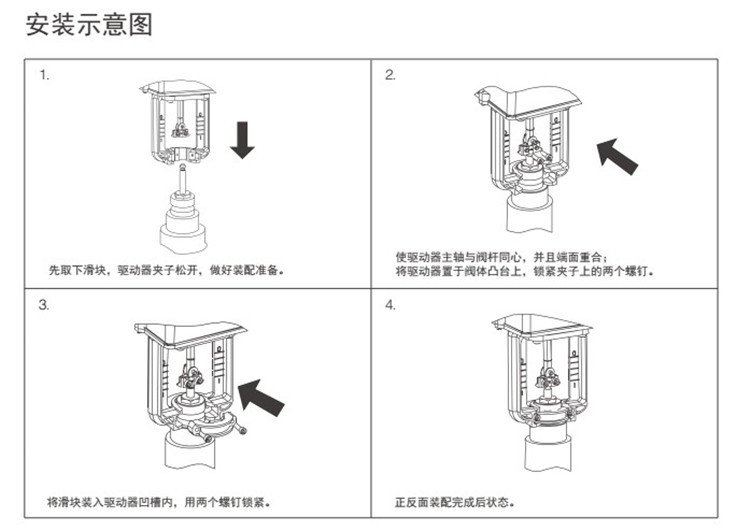 安装示意图

1.

先取下滑块，驱动器夹子松开，做好装配准备。

2.

使驱动器主轴与阀杆同心，并且端面重合；
将驱动器置于阀体凸台上，锁紧夹子上的两个螺钉。

3.

将滑块装入驱动器凹槽内，用两个螺钉锁紧。

4.

正反面装配完成后状态。