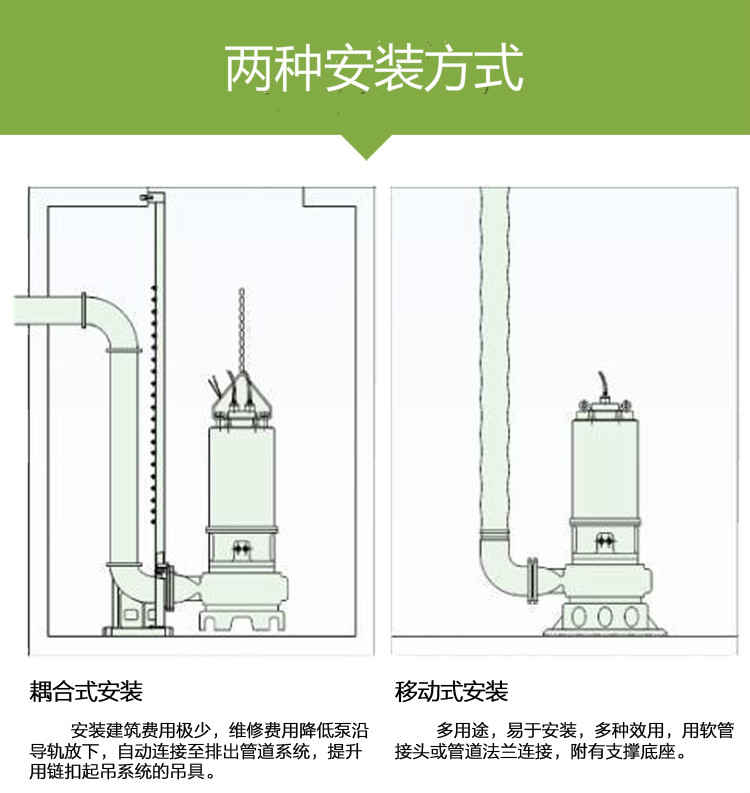 两种安装方式

耦合式安装

安装建筑费用极少，维修费用降低泵沿导轨放下，自动连接至排出管道系统，提升用链扣起吊系统的吊具。

移动式安装

多用途，易于安装，多种效用，用软管接头或管道法兰连接，附有支撑底座。