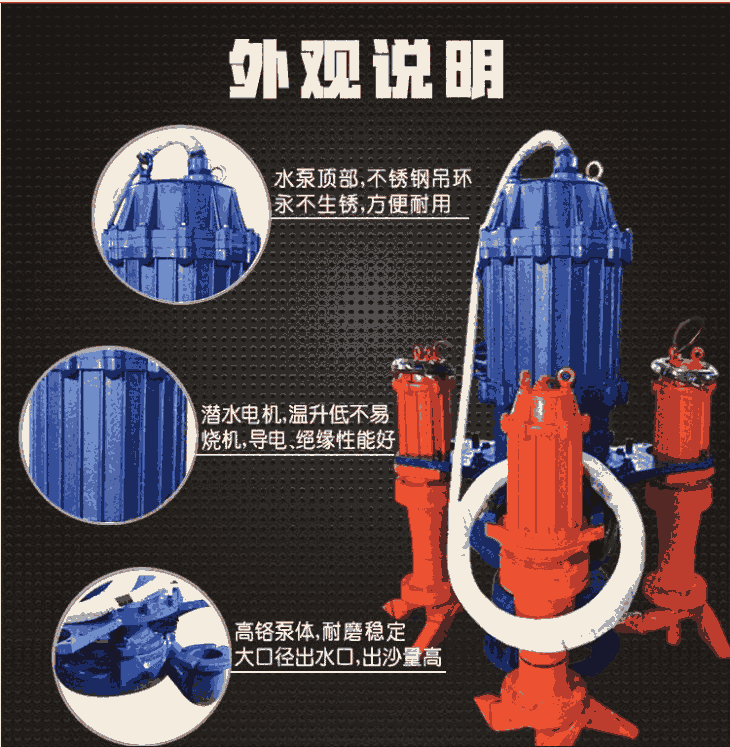 外观说明

水泵顶部,不锈钢吊环
永不生锈,方便耐用

潜水电机,温升低不易
烧机,导电、绝缘性能好

高铬泵体,耐磨稳定
大口径出水口,出沙量高