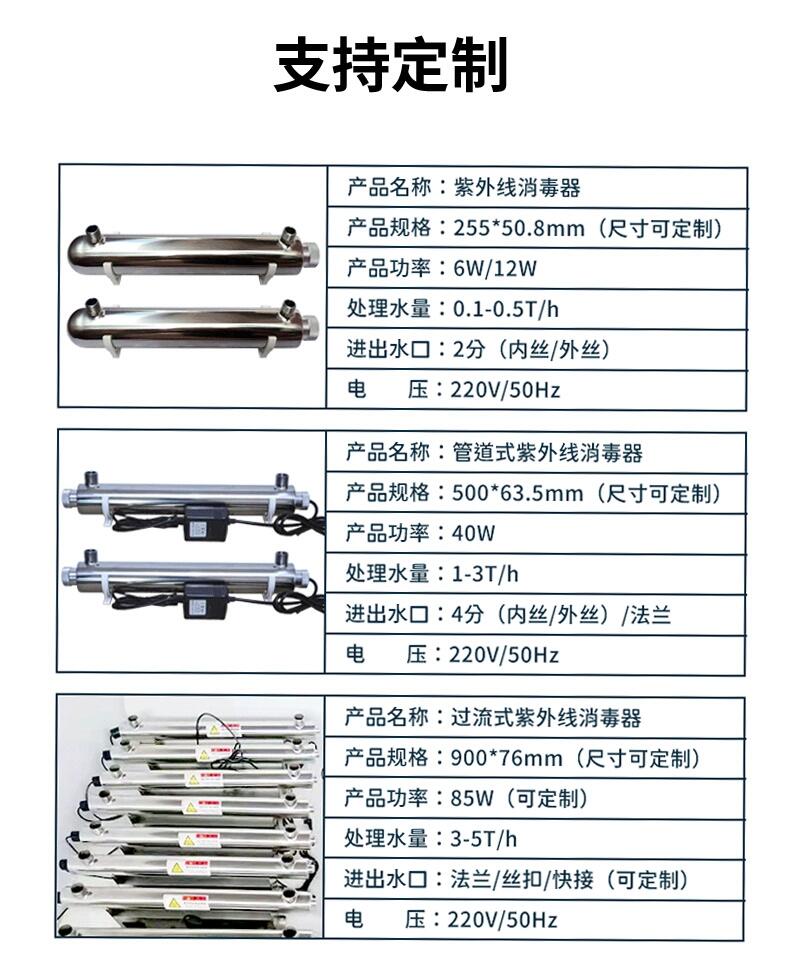 支持定制

产品名称：紫外线消毒器
产品规格：255*50.8mm（尺寸可定制）
产品功率：6W/12W
处理水量：0.1-0.5T/h
进出水口：2分（内丝/外丝）
电　　压：220V/50Hz

产品名称：管道式紫外线消毒器
产品规格：500*63.5mm（尺寸可定制）
产品功率：40W
处理水量：1-3T/h
进出水口：4分（内丝/外丝）/法兰
电　　压：220V/50Hz

产品名称：过流式紫外线消毒器
产品规格：900*76mm（尺寸可定制）
产品功率：85W（可定制）
处理水量：3-5T/h
进出水口：法兰/丝扣/快接（可定制）
电　　压：220V/50Hz