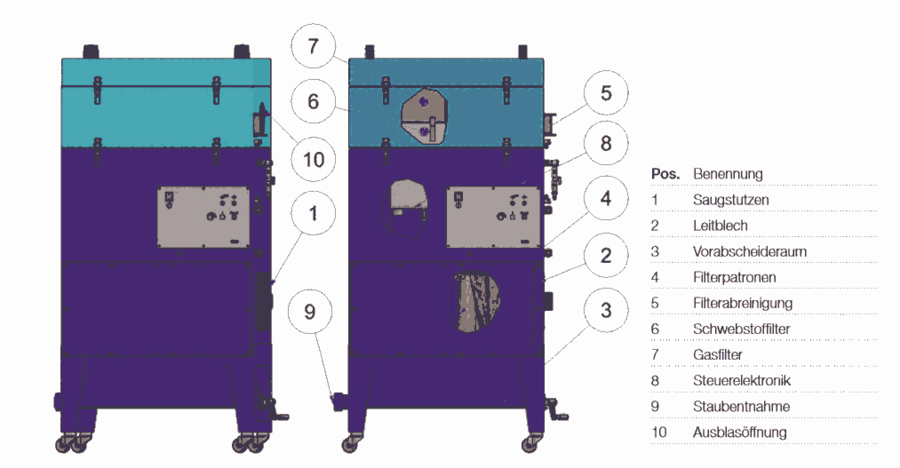 7
6
10
1
9
5
8
4
2
3

| Pos. | Benennung |
|---|---|
| 1 | Saugstutzen |
| 2 | Leitblech |
| 3 | Vorabscheideraum |
| 4 | Filterpatronen |
| 5 | Filterabreinigung |
| 6 | Schwebstofffilter |
| 7 | Gasfilter |
| 8 | Steuerelektronik |
| 9 | Staubentnahme |
| 10 | Ausblasöffnung |