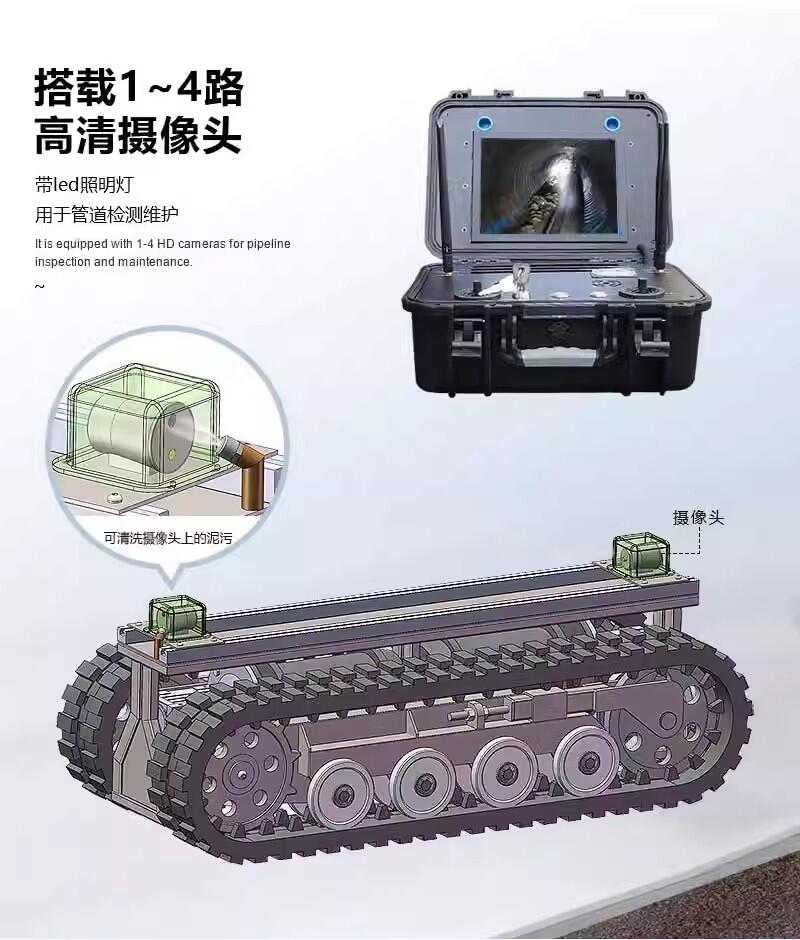 搭载1~4路
高清摄像头

带led照明灯
用于管道检测维护

It is equipped with 1-4 HD cameras for pipeline inspection and maintenance.

~

可清洗摄像头上的泥污

摄像头