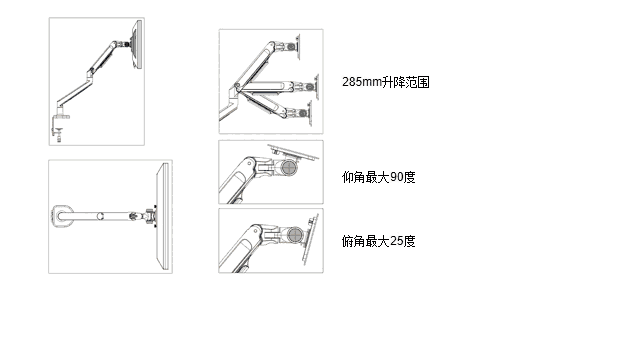 285mm升降范围

仰角最大90度

俯角最大25度