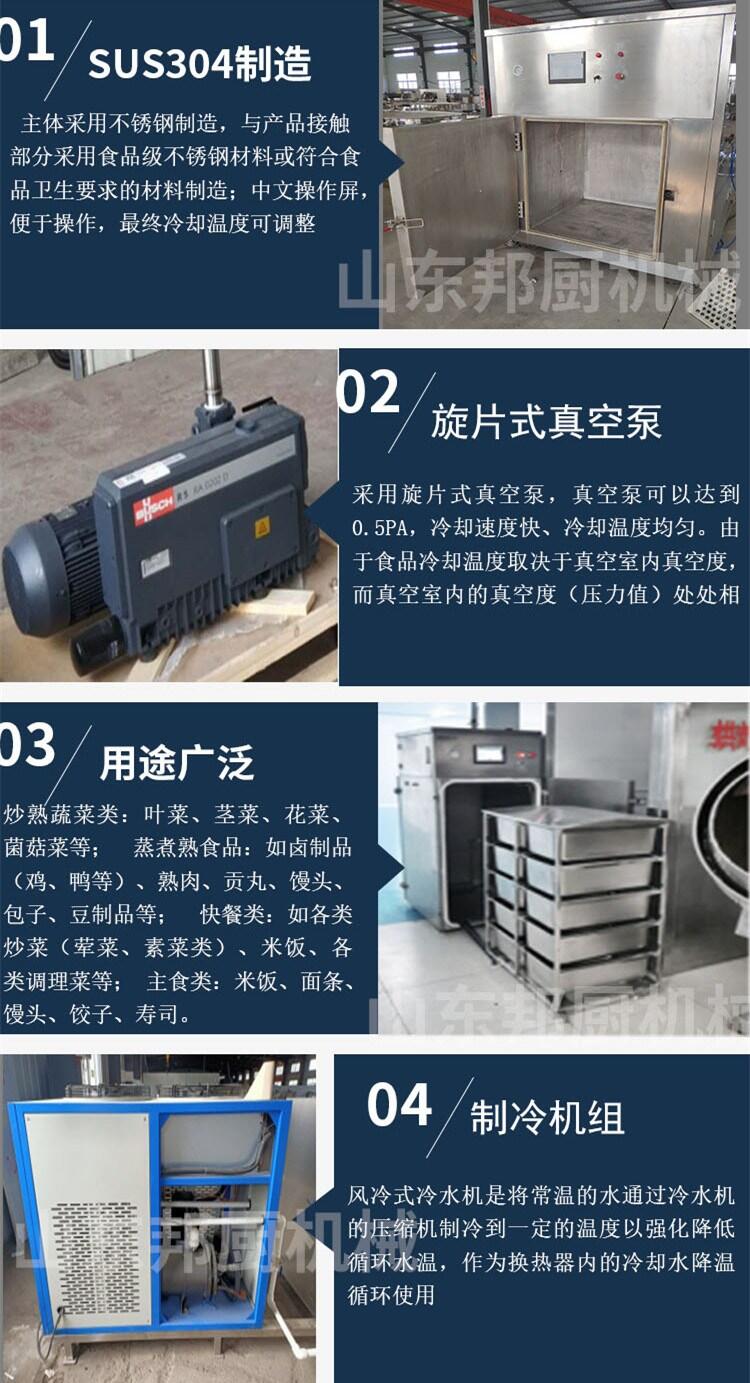 01 SUS304制造

主体采用不锈钢制造，与产品接触部分采用食品级不锈钢材料或符合食品卫生要求的材料制造；中文操作屏，便于操作，最终冷却温度可调整

山东邦厨机械

BUSCH

02 旋片式真空泵

采用旋片式真空泵，真空泵可以达到0.5PA，冷却速度快、冷却温度均匀。由于食品冷却温度取决于真空室内真空度，而真空室内的真空度（压力值）处处相

03 用途广泛

炒熟蔬菜类：叶菜、茎菜、花菜、菌菇菜等； 蒸煮熟食品：如卤制品（鸡、鸭等）、熟肉、贡丸、馒头、包子、豆制品等； 快餐类：如各类炒菜（荤菜、素菜类）、米饭、各类调理菜等； 主食类：米饭、面条、馒头、饺子、寿司。

山东邦厨机械

04 制冷机组

风冷式冷水机是将常温的水通过冷水机的压缩机制冷到一定的温度以强化降低循环水温，作为换热器内的冷却水降温循环使用

山东邦厨机械