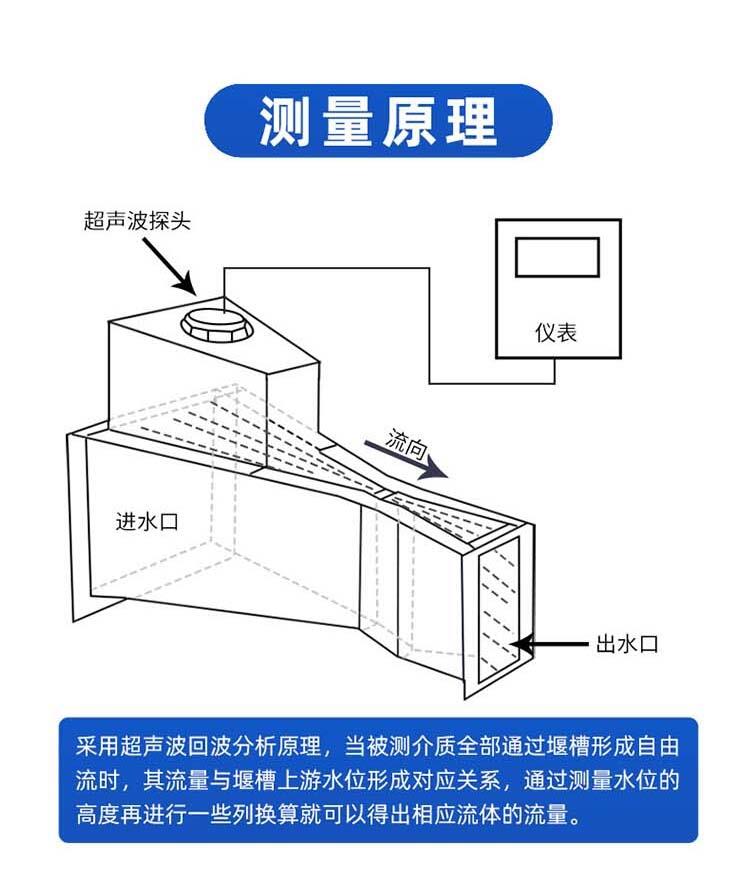 测量原理

超声波探头

仪表

流向

进水口

出水口

采用超声波回波分析原理，当被测介质全部通过堰槽形成自由流时，其流量与堰槽上游水位形成对应关系，通过测量水位的高度再进行一些列换算就可以得出相应流体的流量。