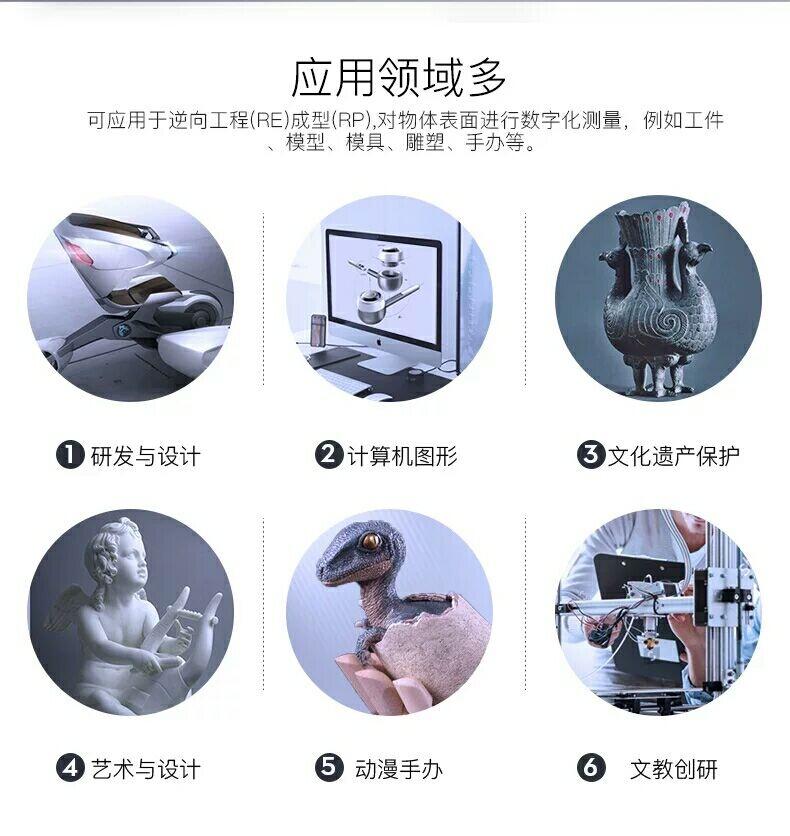 应用领域多

可应用于逆向工程(RE)成型(RP),对物体表面进行数字化测量，例如工件、模型、模具、雕塑、手办等。

❶ 研发与设计

❷ 计算机图形

❸ 文化遗产保护

❹ 艺术与设计

❺ 动漫手办

❻ 文教创研