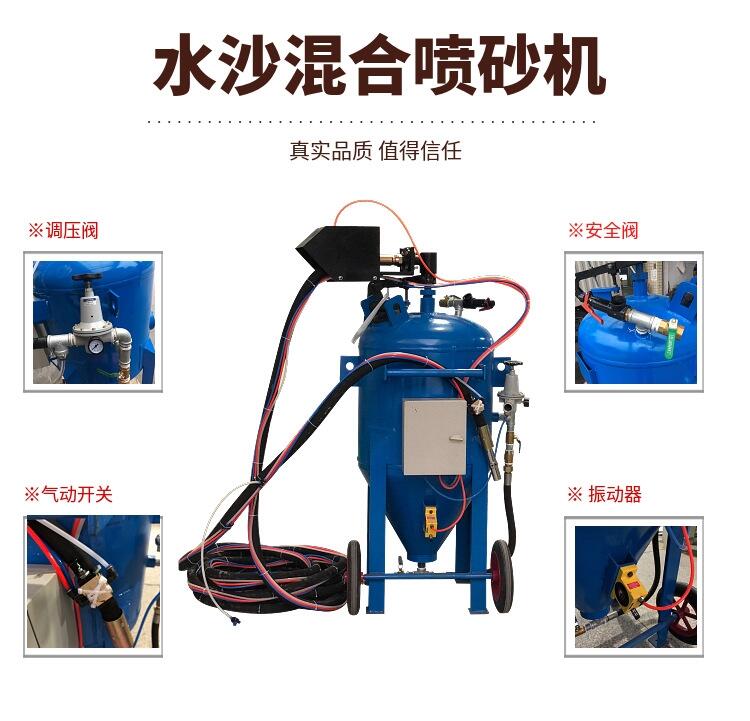 水沙混合喷砂机

真实品质 值得信任

※调压阀

※安全阀

※气动开关

※ 振动器