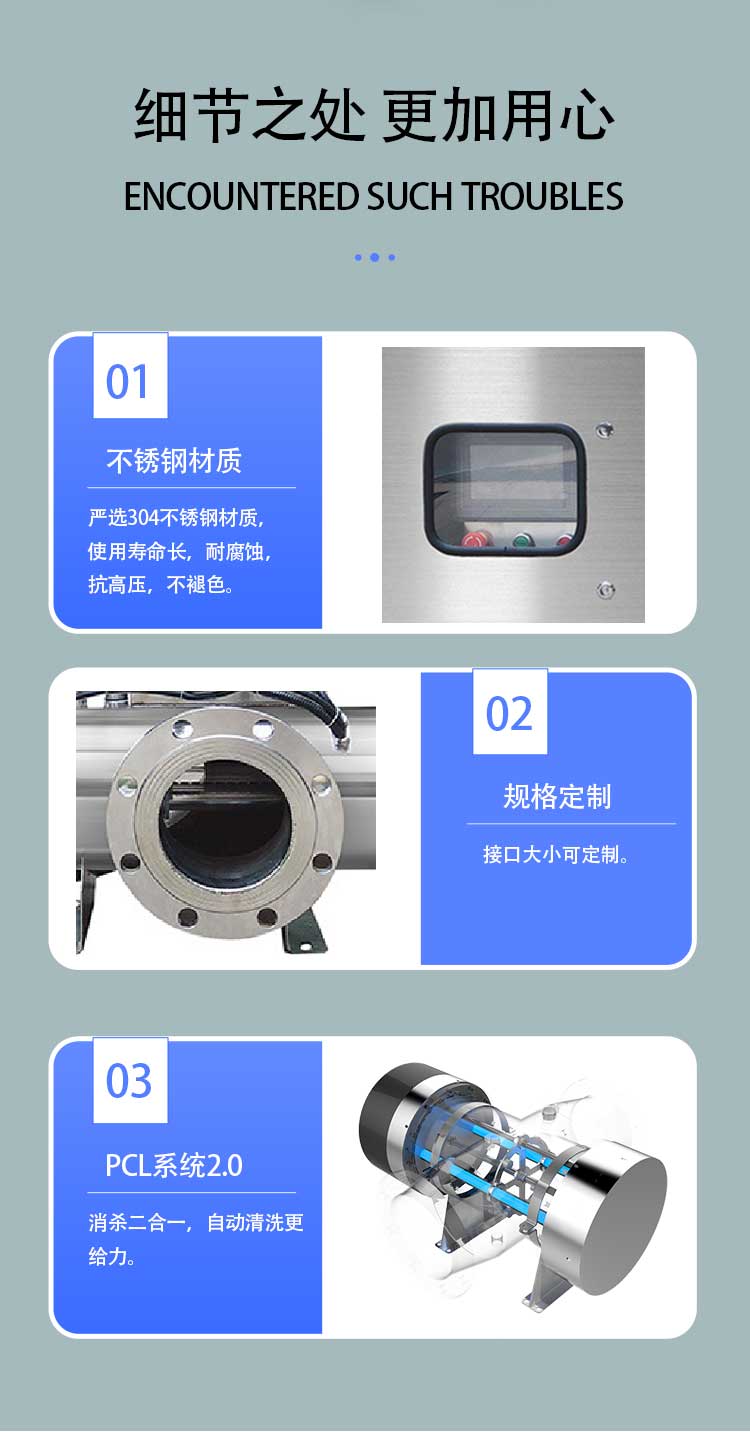 细节之处 更加用心

ENCOUNTERED SUCH TROUBLES

01

不锈钢材质

严选304不锈钢材质，使用寿命长，耐腐蚀，抗高压，不褪色。

02

规格定制

接口大小可定制。

03

PCL系统2.0

消杀二合一，自动清洗更给力。