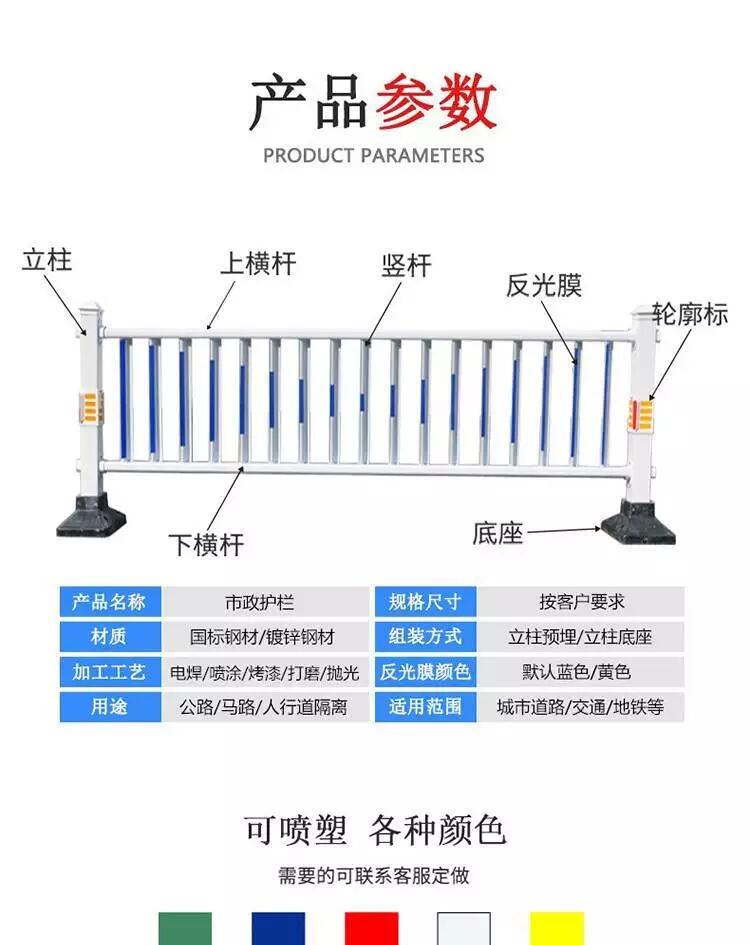 产品参数

PRODUCT PARAMETERS

立柱

上横杆

竖杆

反光膜

轮廓标

下横杆

底座

| 产品名称 | 市政护栏 | 规格尺寸 | 按客户要求 |
|---|---|---|---|
| 材质 | 国标钢材/镀锌钢材 | 组装方式 | 立柱预埋/立柱底座 |
| 加工工艺 | 电焊/喷涂/烤漆/打磨/抛光 | 反光膜颜色 | 默认蓝色/黄色 |
| 用途 | 公路/马路/人行道隔离 | 适用范围 | 城市道路/交通/地铁等 |

可喷塑 各种颜色

需要的可联系客服定做