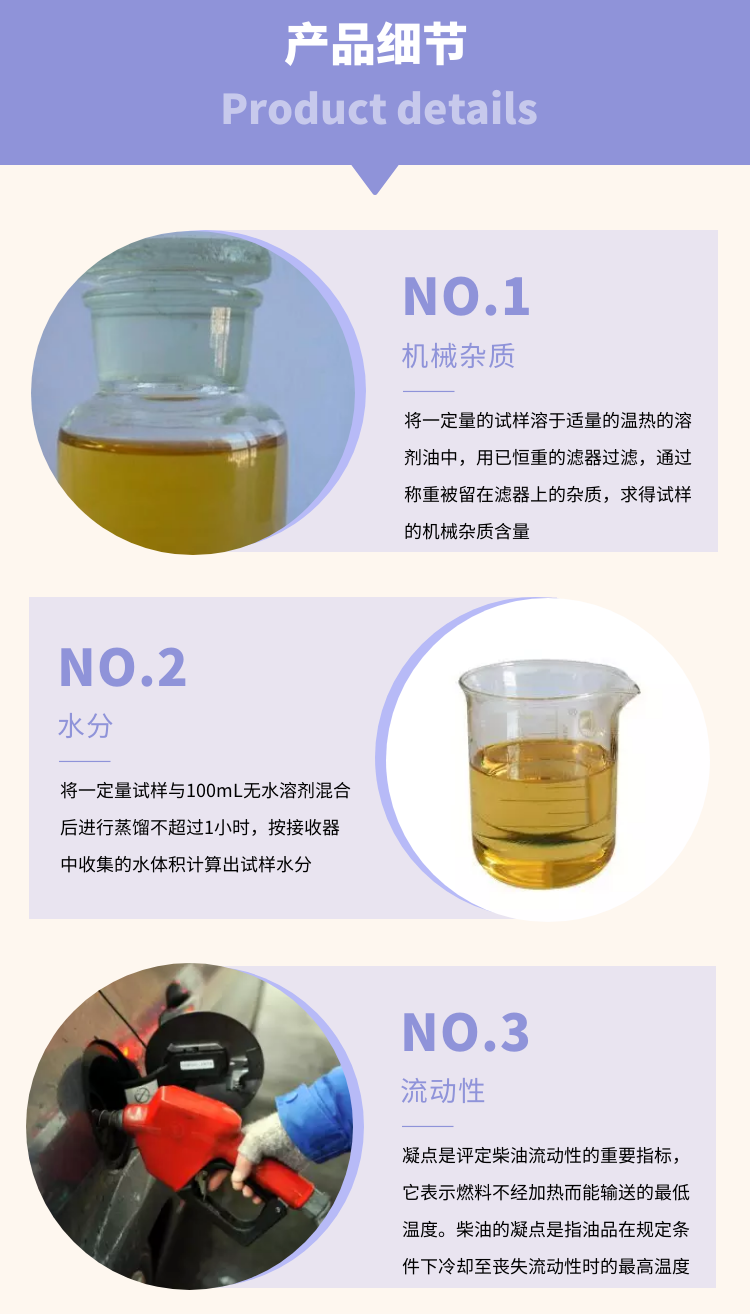 产品细节
Product details

NO.1
机械杂质

将一定量的试样溶于适量的温热的溶剂油中，用已恒重的滤器过滤，通过称重被留在滤器上的杂质，求得试样的机械杂质含量

NO.2
水分

将一定量试样与100mL无水溶剂混合后进行蒸馏不超过1小时，按接收器中收集的水体积计算出试样水分

NO.3
流动性

凝点是评定柴油流动性的重要指标，它表示燃料不经加热而能输送的最低温度。柴油的凝点是指油品在规定条件下冷却至丧失流动性时的最高温度