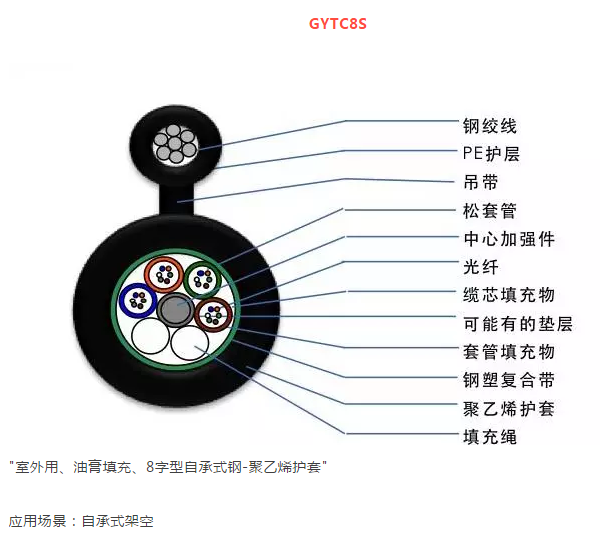 GYTC8S

钢绞线
PE护层
吊带
松套管
中心加强件
光纤
缆芯填充物
可能有的垫层
套管填充物
钢塑复合带
聚乙烯护套
填充绳

"室外用、油膏填充、8字型自承式钢-聚乙烯护套"

应用场景：自承式架空