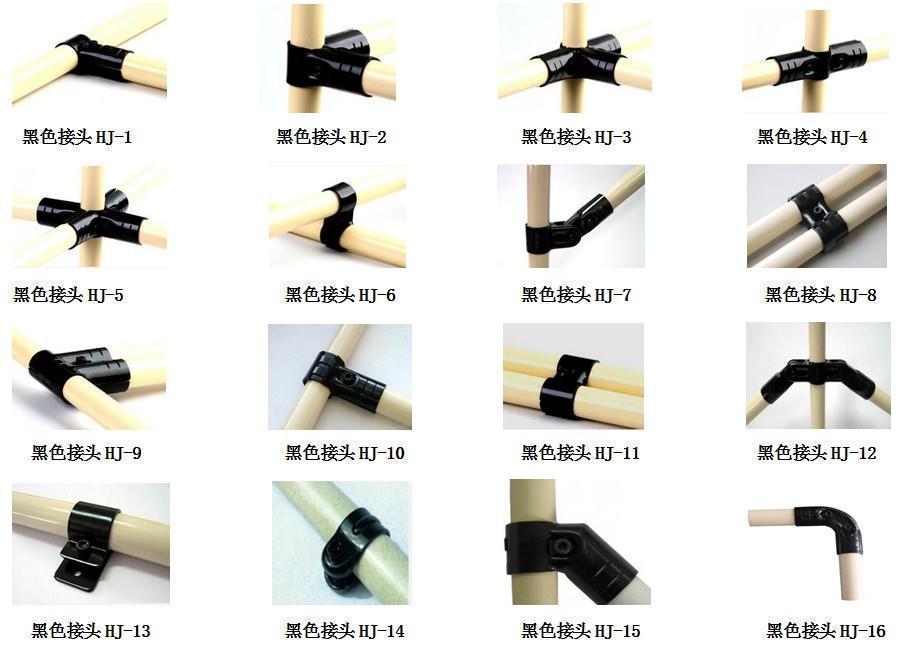 黑色接头 HJ-1

黑色接头 HJ-2

黑色接头 HJ-3

黑色接头 HJ-4

黑色接头 HJ-5

黑色接头 HJ-6

黑色接头 HJ-7

黑色接头 HJ-8

黑色接头 HJ-9

黑色接头 HJ-10

黑色接头 HJ-11

黑色接头 HJ-12

黑色接头 HJ-13

黑色接头 HJ-14

黑色接头 HJ-15

黑色接头 HJ-16